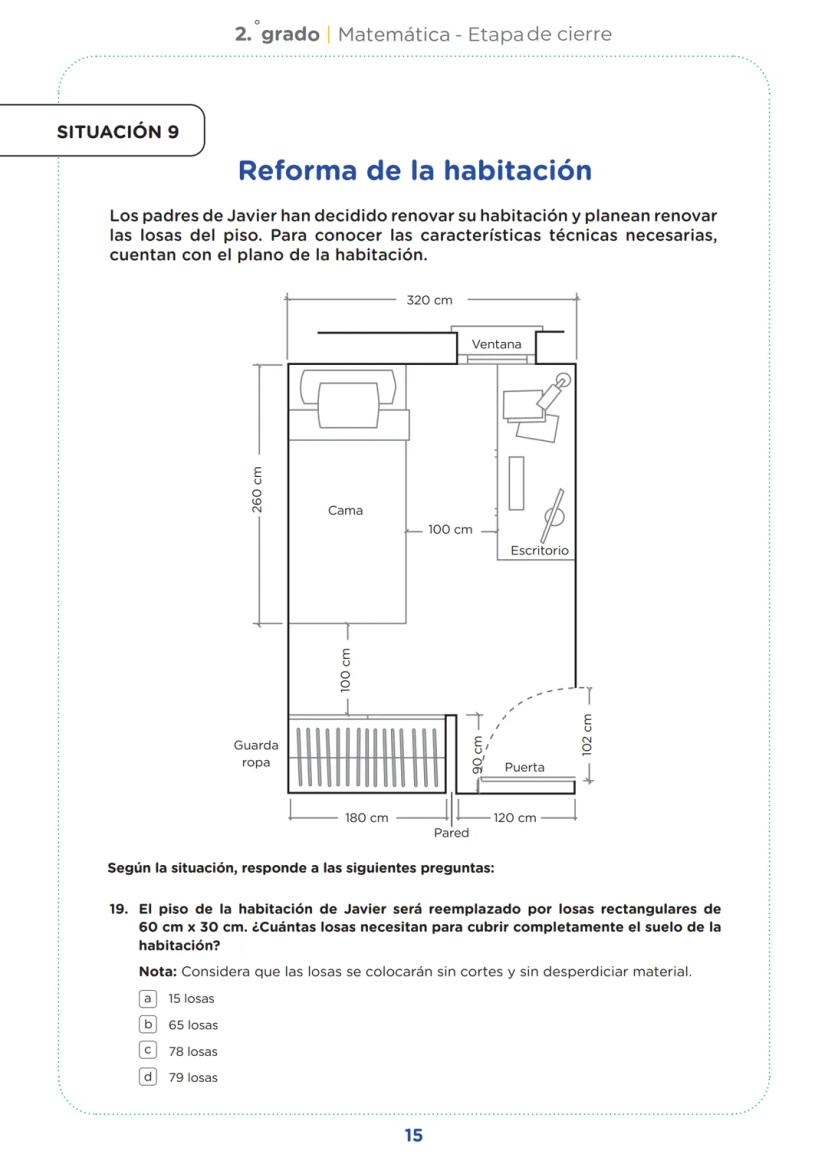 2.° grado | Matemática - Etapa de cierre

SITUACIÓN 9

Reforma de la habitación

Los padres de Javier han decidido renovar su habitación y planean renovar las losas del piso. Para conocer las características técnicas necesarias, cuentan con el plano de la habitación.

320 cm

Ventana

260 cm

Cama

100 cm

Escritorio

100 cm

Guarda ropa

90 cm

Puerta

102 cm

180 cm

Pared

120 cm

Según la situación, responde a las siguientes preguntas:

19. El piso de la habitación de Javier será reemplazado por losas rectangulares de 60 cm x 30 cm. ¿Cuántas losas necesitan para cubrir completamente el suelo de la habitación?

Nota: Considera que las losas se colocarán sin cortes y sin desperdiciar material.

a 15 losas
b 65 losas
c 78 losas
d 79 losas

15