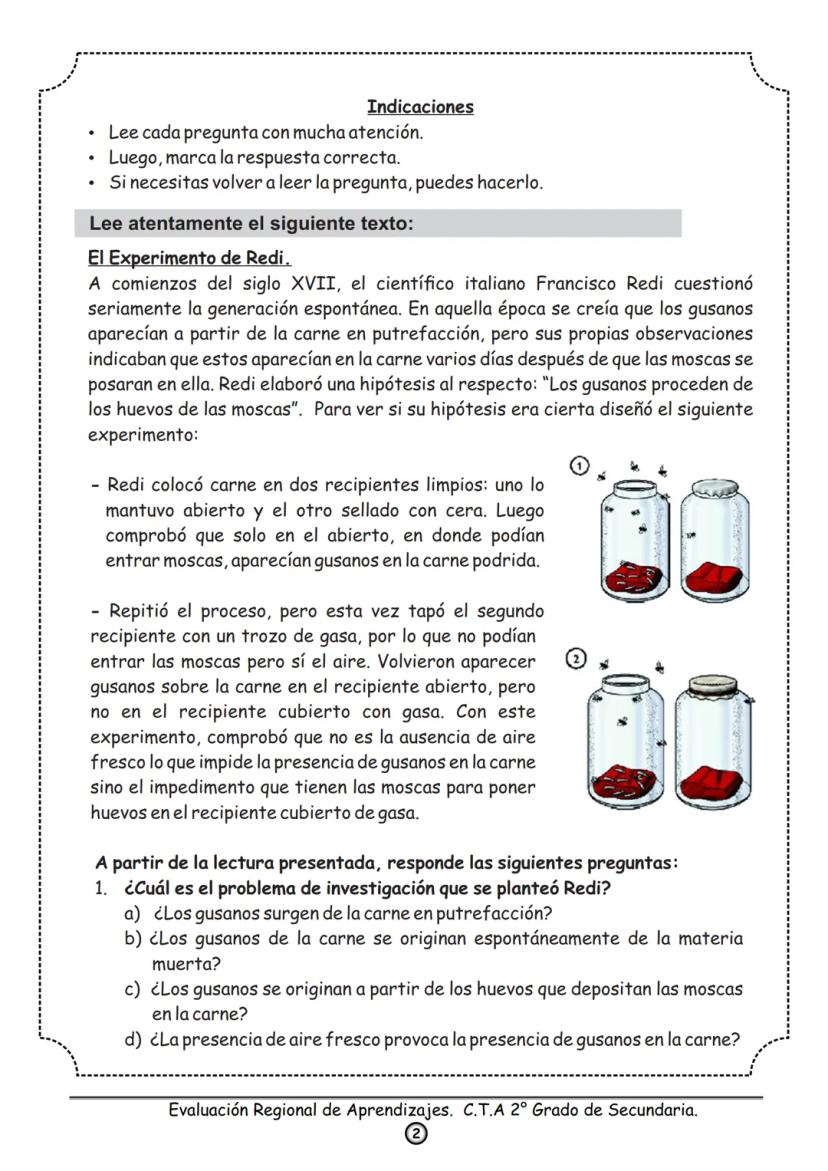 Indicaciones
• Lee cada pregunta con mucha atención.
• Luego, marca la respuesta correcta.
• Si necesitas volver a leer la pregunta, puedes hacerlo.

Lee atentamente el siguiente texto:

El Experimento de Redi.
A comienzos del siglo XVII, el científico italiano Francisco Redi cuestionó seriamente la generación espontánea. En aquella época se creía que los gusanos aparecían a partir de la carne en putrefacción, pero sus propias observaciones indicaban que estos aparecían en la carne varios días después de que las moscas se posaran en ella. Redi elaboró una hipótesis al respecto: "Los gusanos proceden de los huevos de las moscas". Para ver si su hipótesis era cierta diseñó el siguiente experimento:

- Redi colocó carne en dos recipientes limpios: uno lo mantuvo abierto y el otro sellado con cera. Luego comprobó que solo en el abierto, en donde podían entrar moscas, aparecían gusanos en la carne podrida.

①

- Repitió el proceso, pero esta vez tapó el segundo recipiente con un trozo de gasa, por lo que no podían entrar las moscas pero sí el aire. Volvieron aparecer gusanos sobre la carne en el recipiente abierto, pero no en el recipiente cubierto con gasa. Con este experimento, comprobó que no es la ausencia de aire fresco lo que impide la presencia de gusanos en la carne sino el impedimento que tienen las moscas para poner huevos en el recipiente cubierto de gasa.

②

A partir de la lectura presentada, responde las siguientes preguntas:
1. ¿Cuál es el problema de investigación que se planteó Redi?
a) ¿Los gusanos surgen de la carne en putrefacción?
b) ¿Los gusanos de la carne se originan espontáneamente de la materia muerta?
c) ¿Los gusanos se originan a partir de los huevos que depositan las moscas en la carne?
d) ¿La presencia de aire fresco provoca la presencia de gusanos en la carne?

Evaluación Regional de Aprendizajes. C.T.A 2° Grado de Secundaria.
2