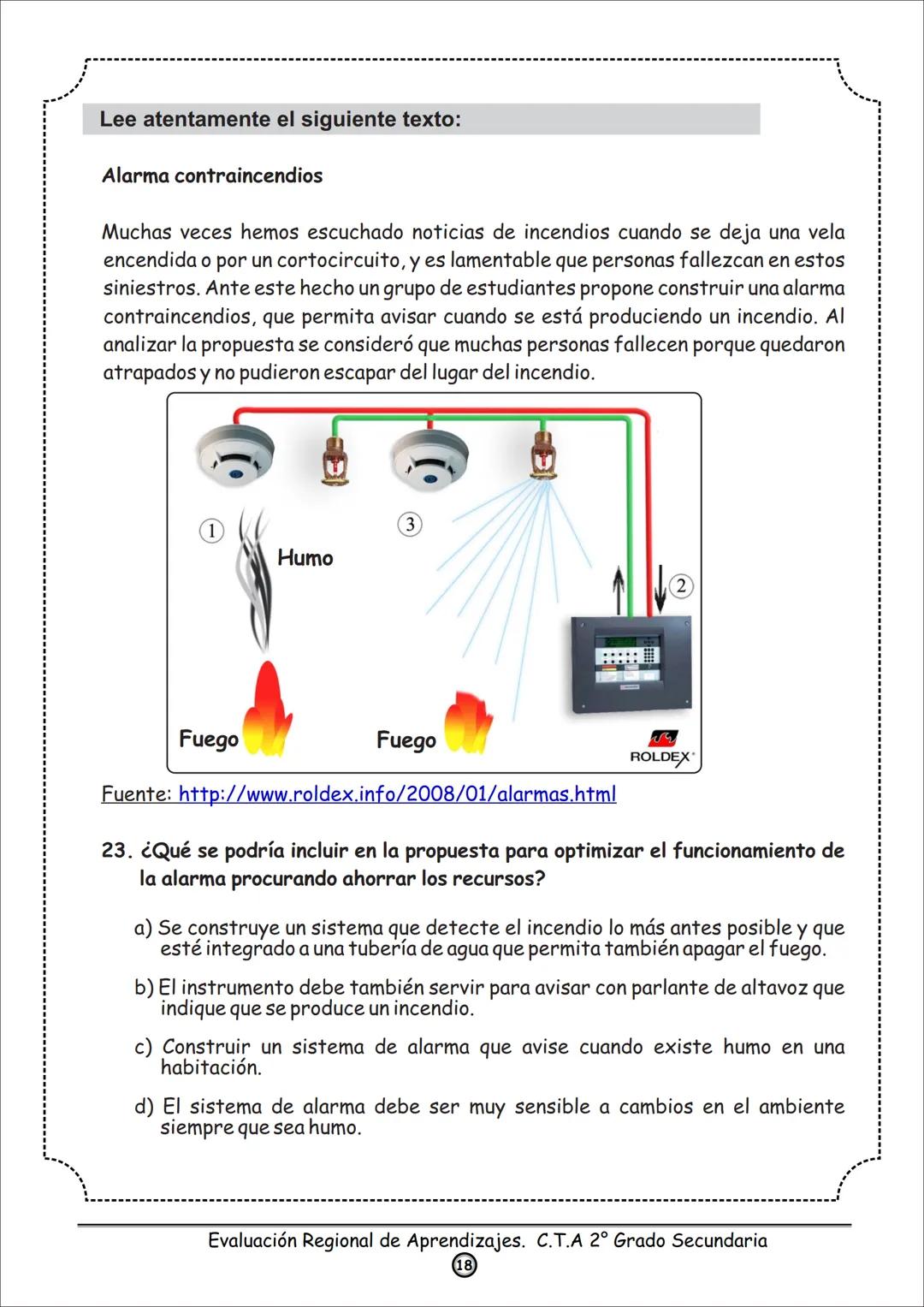 Lee atentamente el siguiente texto:

Alarma contraincendios

Muchas veces hemos escuchado noticias de incendios cuando se deja una vela encendida o por un cortocircuito, y es lamentable que personas fallezcan en estos siniestros. Ante este hecho un grupo de estudiantes propone construir una alarma contraincendios, que permita avisar cuando se está produciendo un incendio. Al analizar la propuesta se consideró que muchas personas fallecen porque quedaron atrapados y no pudieron escapar del lugar del incendio.

1
Humo
3
2
Fuego
Fuego
ROLDEX

Fuente: http://www.roldex.info/2008/01/alarmas.html

23. ¿Qué se podría incluir en la propuesta para optimizar el funcionamiento de la alarma procurando ahorrar los recursos?

a) Se construye un sistema que detecte el incendio lo más antes posible y que esté integrado a una tubería de agua que permita también apagar el fuego.

b) El instrumento debe también servir para avisar con parlante de altavoz que indique que se produce un incendio.

c) Construir un sistema de alarma que avise cuando existe humo en una habitación.

d) El sistema de alarma debe ser muy sensible a cambios en el ambiente siempre que sea humo.

Evaluación Regional de Aprendizajes. C.T.A 2° Grado Secundaria
18