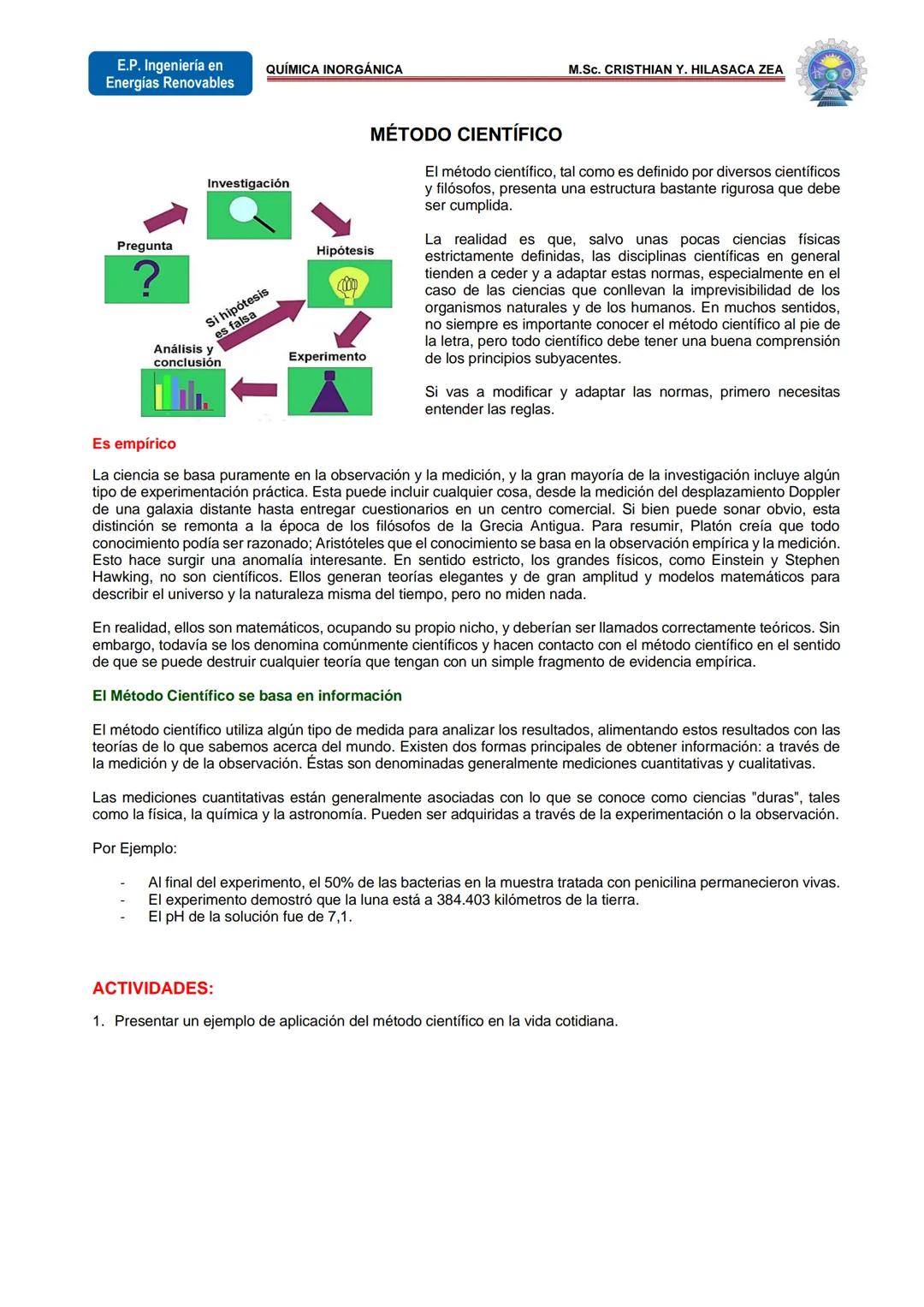 E.P. Ingeniería en Energías Renovables

QUÍMICA INORGÁNICA

M.Sc. CRISTHIAN Y. HILASACA ZEA

MÉTODO CIENTÍFICO

Investigación

Pregunta

?

Hipótesis

Si hipótesis es falsa

Análisis y conclusión

Experimento

El método científico, tal como es definido por diversos científicos y filósofos, presenta una estructura bastante rigurosa que debe ser cumplida.

La realidad es que, salvo unas pocas ciencias físicas estrictamente definidas, las disciplinas científicas en general tienden a ceder y a adaptar estas normas, especialmente en el caso de las ciencias que conllevan la imprevisibilidad de los organismos naturales y de los humanos. En muchos sentidos, no siempre es importante conocer el método científico al pie de la letra, pero todo científico debe tener una buena comprensión de los principios subyacentes.

Si vas a modificar y adaptar las normas, primero necesitas entender las reglas.

Es empírico

La ciencia se basa puramente en la observación y la medición, y la gran mayoría de la investigación incluye algún tipo de experimentación práctica. Esta puede incluir cualquier cosa, desde la medición del desplazamiento Doppler de una galaxia distante hasta entregar cuestionarios en un centro comercial. Si bien puede sonar obvio, esta distinción se remonta a la época de los filósofos de la Grecia Antigua. Para resumir, Platón creía que todo conocimiento podía ser razonado; Aristóteles que el conocimiento se basa en la observación empírica y la medición. Esto hace surgir una anomalía interesante. En sentido estricto, los grandes físicos, como Einstein y Stephen Hawking, no son científicos. Ellos generan teorías elegantes y de gran amplitud y modelos matemáticos para describir el universo y la naturaleza misma del tiempo, pero no miden nada.

En realidad, ellos son matemáticos, ocupando su propio nicho, y deberían ser llamados correctamente teóricos. Sin embargo, todavía se los denomina comúnmente científicos y hacen contacto con el método científico en el sentido de que se puede destruir cualquier teoría que tengan con un simple fragmento de evidencia empírica.

El Método Científico se basa en información

El método científico utiliza algún tipo de medida para analizar los resultados, alimentando estos resultados con las teorías de lo que sabemos acerca del mundo. Existen dos formas principales de obtener información: a través de la medición y de la observación. Éstas son denominadas generalmente mediciones cuantitativas y cualitativas.

Las mediciones cuantitativas están generalmente asociadas con lo que se conoce como ciencias "duras", tales como la física, la química y la astronomía. Pueden ser adquiridas a través de la experimentación o la observación.

Por Ejemplo:

- Al final del experimento, el 50% de las bacterias en la muestra tratada con penicilina permanecieron vivas.
- El experimento demostró que la luna está a 384.403 kilómetros de la tierra.
- El pH de la solución fue de 7,1.

ACTIVIDADES:

1. Presentar un ejemplo de aplicación del método científico en la vida cotidiana.