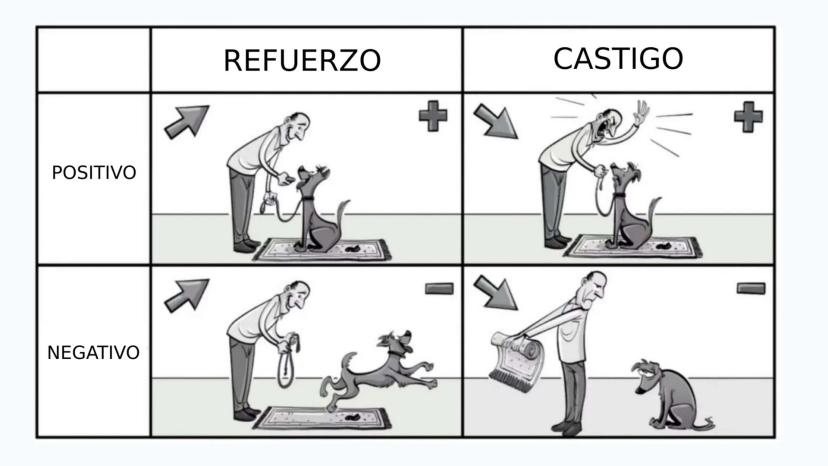 | | REFUERZO | CASTIGO |
|---|---|---|
| POSITIVO | + | + |
| NEGATIVO | − | − |