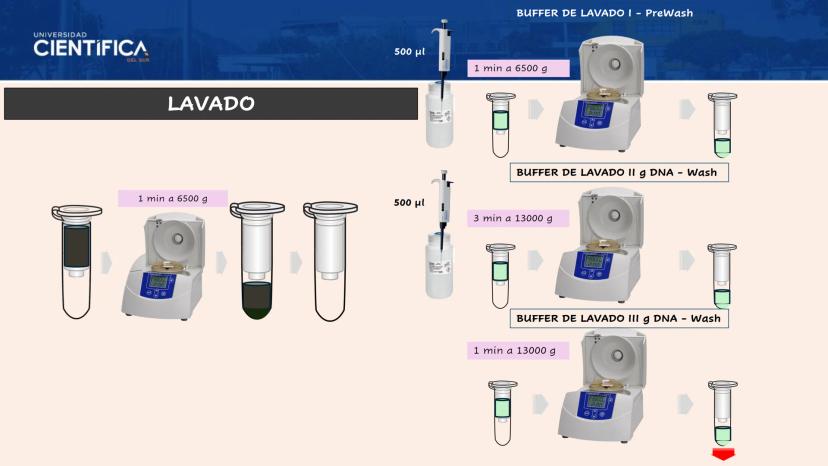 UNIVERSIDAD
CIENTÍFICA
DEL SUR

LAVADO

1 min a 6500 g

BUFFER DE LAVADO I - PreWash

500 µl

1 min a 6500 g

BUFFER DE LAVADO II g DNA - Wash

500 µl

3 min a 13000 g

BUFFER DE LAVADO III g DNA - Wash

1 min a 13000 g