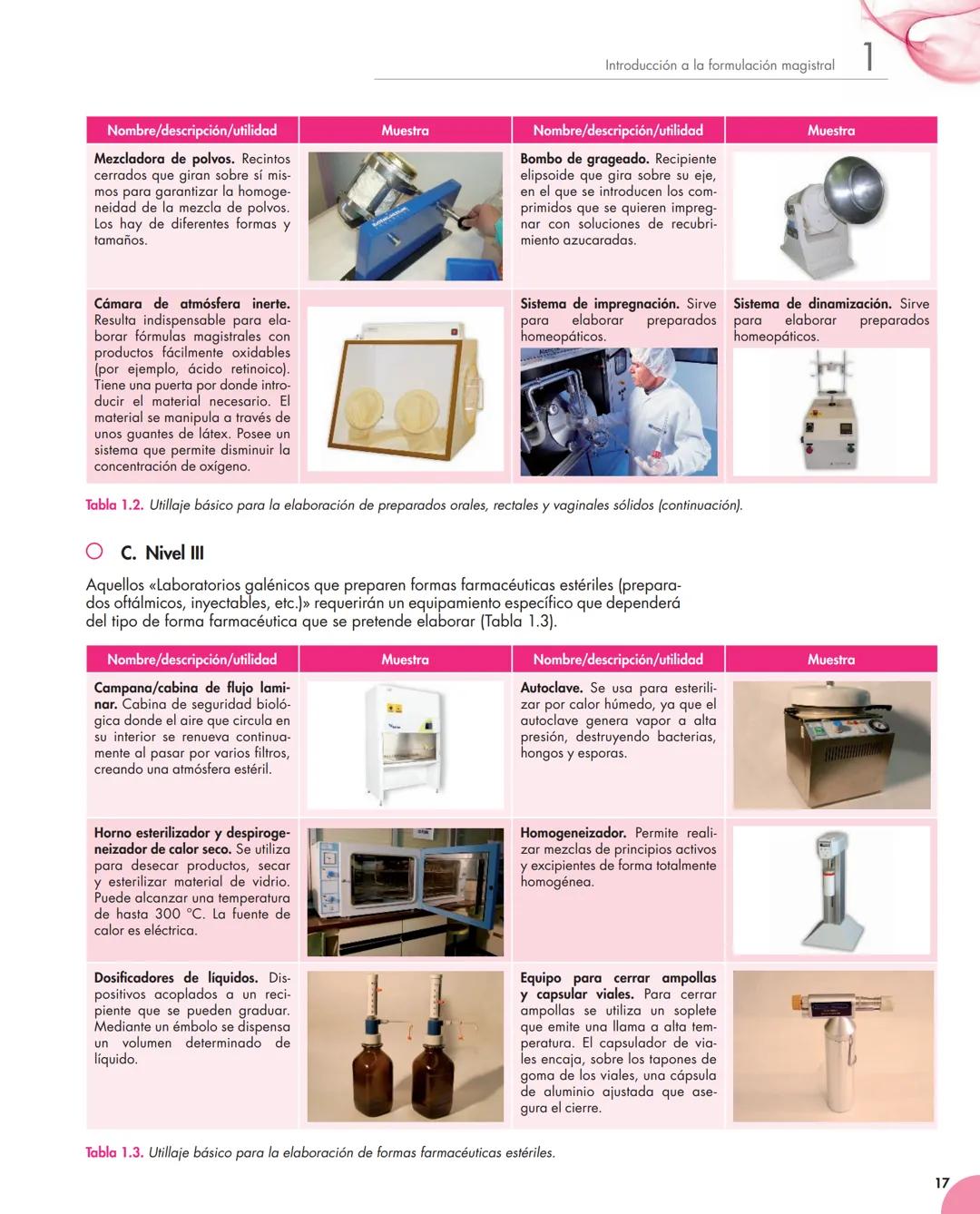 Introducción a la formulación magistral 1

| Nombre/descripción/utilidad | Muestra | Nombre/descripción/utilidad | Muestra |
|---|---|---|---|
| **Mezcladora de polvos.** Recintos cerrados que giran sobre sí mismos para garantizar la homogeneidad de la mezcla de polvos. Los hay de diferentes formas y tamaños. | | **Bombo de grageado.** Recipiente elipsoide que gira sobre su eje, en el que se introducen los comprimidos que se quieren impregnar con soluciones de recubrimiento azucaradas. | |
| **Cámara de atmósfera inerte.** Resulta indispensable para elaborar fórmulas magistrales con productos fácilmente oxidables (por ejemplo, ácido retinoico). Tiene una puerta por donde introducir el material necesario. El material se manipula a través de unos guantes de látex. Posee un sistema que permite disminuir la concentración de oxígeno. | | **Sistema de impregnación.** Sirve para elaborar preparados homeopáticos. | **Sistema de dinamización.** Sirve para elaborar preparados homeopáticos. |

Tabla 1.2. Utillaje básico para la elaboración de preparados orales, rectales y vaginales sólidos (continuación).

C. Nivel III

Aquellos «Laboratorios galénicos que preparen formas farmacéuticas estériles (preparados oftálmicos, inyectables, etc.)» requerirán un equipamiento específico que dependerá del tipo de forma farmacéutica que se pretende elaborar (Tabla 1.3).

| Nombre/descripción/utilidad | Muestra | Nombre/descripción/utilidad | Muestra |
|---|---|---|---|
| **Campana/cabina de flujo laminar.** Cabina de seguridad biológica donde el aire que circula en su interior se renueva continuamente al pasar por varios filtros, creando una atmósfera estéril. | | **Autoclave.** Se usa para esterilizar por calor húmedo, ya que el autoclave genera vapor a alta presión, destruyendo bacterias, hongos y esporas. | |
| **Horno esterilizador y despirogeneizador de calor seco.** Se utiliza para desecar productos, secar y esterilizar material de vidrio. Puede alcanzar una temperatura de hasta 300 °C. La fuente de calor es eléctrica. | | **Homogeneizador.** Permite realizar mezclas de principios activos y excipientes de forma totalmente homogénea. | |
| **Dosificadores de líquidos.** Dispositivos acoplados a un recipiente que se pueden graduar. Mediante un émbolo se dispensa un volumen determinado de líquido. | | **Equipo para cerrar ampollas y capsular viales.** Para cerrar ampollas se utiliza un soplete que emite una llama a alta temperatura. El capsulador de viales encaja, sobre los tapones de goma de los viales, una cápsula de aluminio ajustada que asegura el cierre. | |

Tabla 1.3. Utillaje básico para la elaboración de formas farmacéuticas estériles.

17