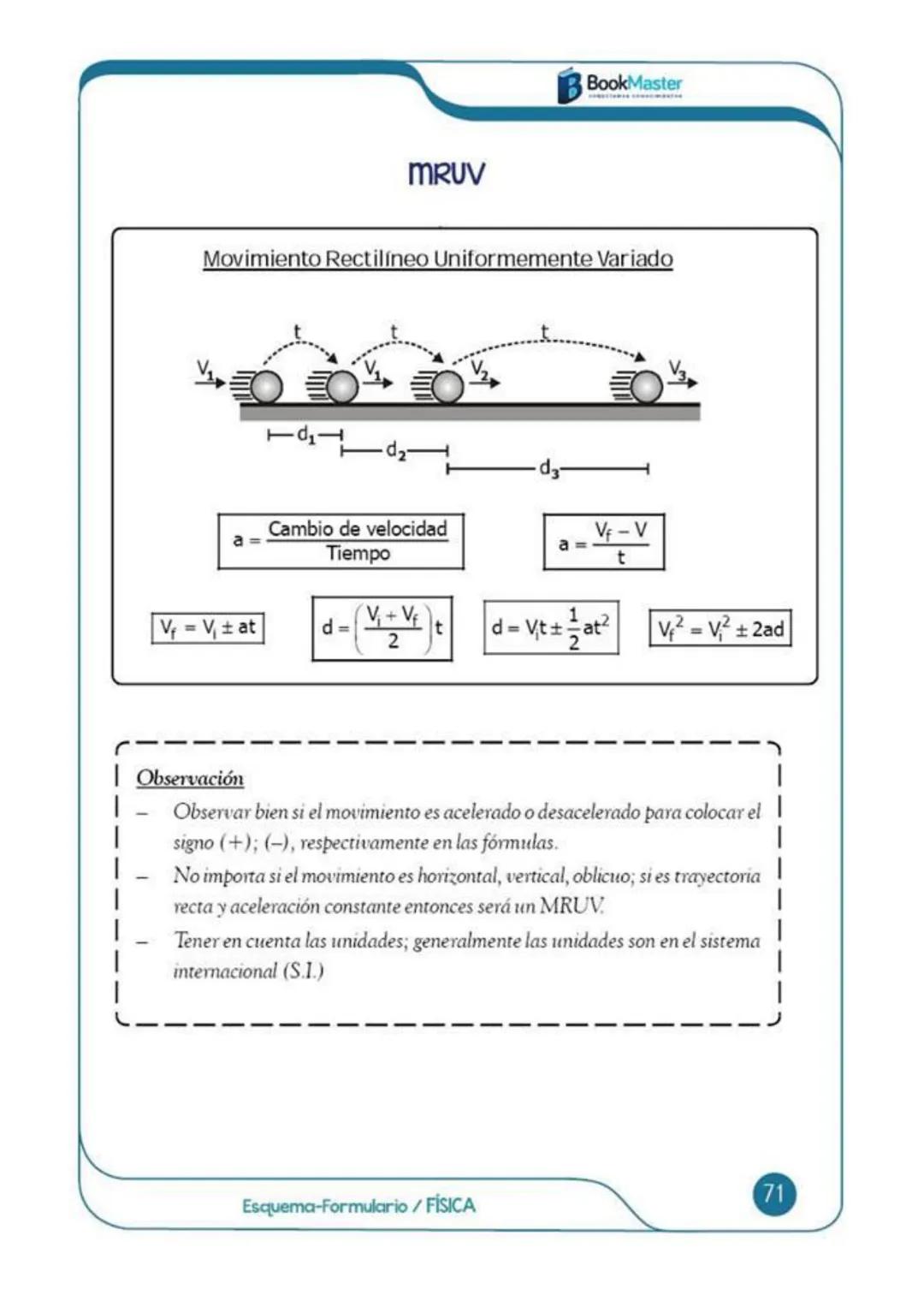 BookMaster

MRUV

Movimiento Rectilíneo Uniformemente Variado

t t t

$V_1$ $V_1$ $V_2$ $V_3$

$d_1$ $d_2$ $d_3$

$a = \frac{\text{Cambio de velocidad}}{\text{Tiempo}}$

$a = \frac{V_f - V}{t}$

$V_f = V_i \pm at$

$d = \left(\frac{V_i + V_f}{2}\right)t$

$d = V_i t \pm \frac{1}{2}at^2$

$V_f^2 = V_i^2 \pm 2ad$

Observación

– Observar bien si el movimiento es acelerado o desacelerado para colocar el signo (+); (–), respectivamente en las fórmulas.

– No importa si el movimiento es horizontal, vertical, oblicuo; si es trayectoria recta y aceleración constante entonces será un MRUV.

– Tener en cuenta las unidades; generalmente las unidades son en el sistema internacional (S.I.)

Esquema-Formulario / FÍSICA

71