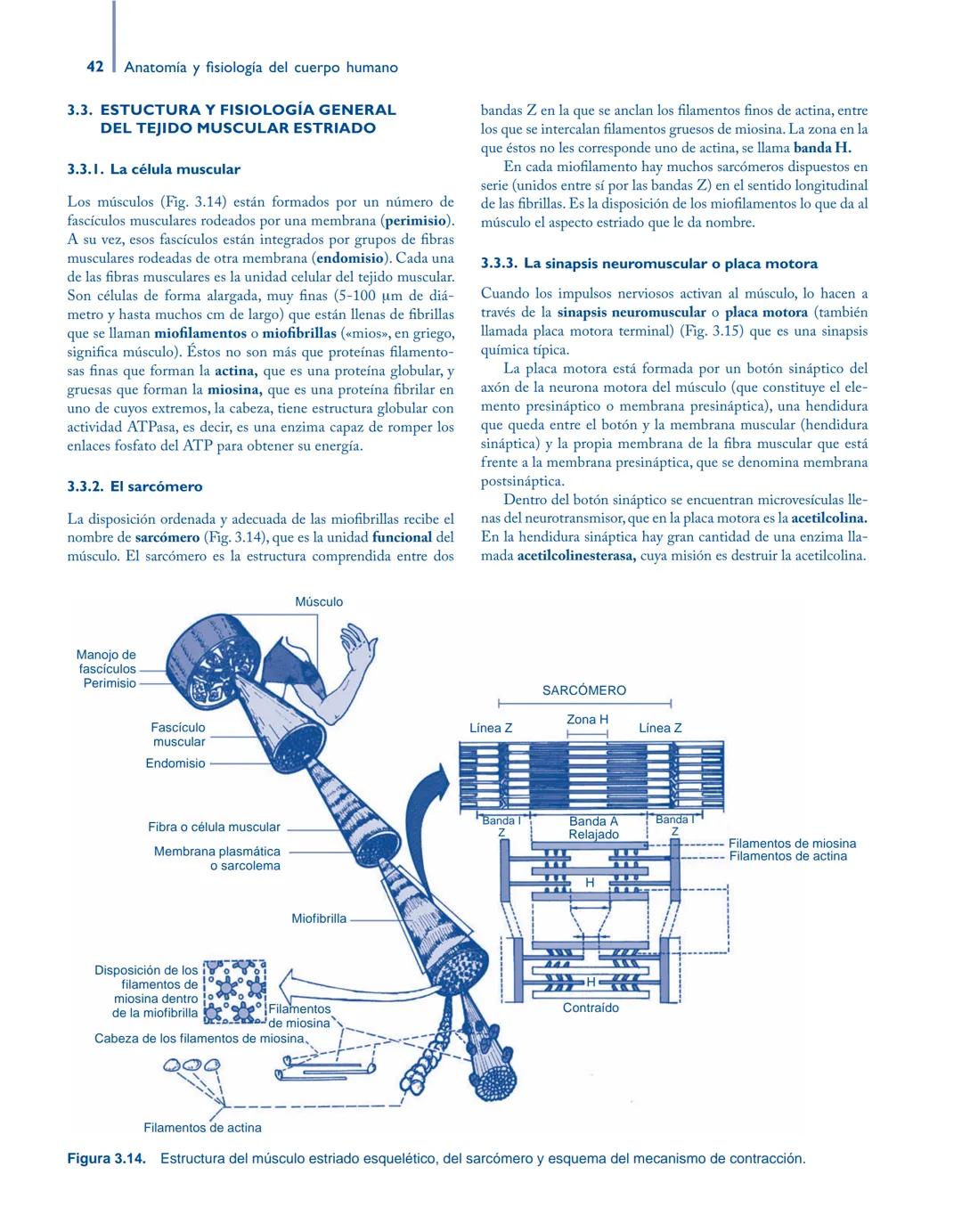 42 Anatomía y fisiología del cuerpo humano

3.3. ESTUCTURA Y FISIOLOGÍA GENERAL DEL TEJIDO MUSCULAR ESTRIADO

3.3.1. La célula muscular

Los músculos (Fig. 3.14) están formados por un número de fascículos musculares rodeados por una membrana (perimisio). A su vez, esos fascículos están integrados por grupos de fibras musculares rodeadas de otra membrana (endomisio). Cada una de las fibras musculares es la unidad celular del tejido muscular. Son células de forma alargada, muy finas (5-100 μm de diámetro y hasta muchos cm de largo) que están llenas de fibrillas que se llaman miofilamentos o miofibrillas («mios», en griego, significa músculo). Éstos no son más que proteínas filamentosas finas que forman la actina, que es una proteína globular, y gruesas que forman la miosina, que es una proteína fibrilar en uno de cuyos extremos, la cabeza, tiene estructura globular con actividad ATPasa, es decir, es una enzima capaz de romper los enlaces fosfato del ATP para obtener su energía.

3.3.2. El sarcómero

La disposición ordenada y adecuada de las miofibrillas recibe el nombre de sarcómero (Fig. 3.14), que es la unidad funcional del músculo. El sarcómero es la estructura comprendida entre dos bandas Z en la que se anclan los filamentos finos de actina, entre los que se intercalan filamentos gruesos de miosina. La zona en la que éstos no les corresponde uno de actina, se llama banda H.

En cada miofilamento hay muchos sarcómeros dispuestos en serie (unidos entre sí por las bandas Z) en el sentido longitudinal de las fibrillas. Es la disposición de los miofilamentos lo que da al músculo el aspecto estriado que le da nombre.

3.3.3. La sinapsis neuromuscular o placa motora

Cuando los impulsos nerviosos activan al músculo, lo hacen a través de la sinapsis neuromuscular o placa motora (también llamada placa motora terminal) (Fig. 3.15) que es una sinapsis química típica.

La placa motora está formada por un botón sináptico del axón de la neurona motora del músculo (que constituye el elemento presináptico o membrana presináptica), una hendidura que queda entre el botón y la membrana muscular (hendidura sináptica) y la propia membrana de la fibra muscular que está frente a la membrana presináptica, que se denomina membrana postsináptica.

Dentro del botón sináptico se encuentran microvesículas llenas del neurotransmisor, que en la placa motora es la acetilcolina. En la hendidura sináptica hay gran cantidad de una enzima llamada acetilcolinesterasa, cuya misión es destruir la acetilcolina.

Músculo
Manojo de fascículos
Perimisio
Fascículo muscular
Endomisio
Fibra o célula muscular
Membrana plasmática o sarcolema
Miofibrilla
Disposición de los filamentos de miosina dentro de la miofibrilla
Filamentos de miosina
Cabeza de los filamentos de miosina
Filamentos de actina
SARCÓMERO
Línea Z
Zona H
Línea Z
Banda I Z
Banda A Relajado
Banda I Z
Filamentos de miosina
Filamentos de actina
H
H
Contraído

Figura 3.14. Estructura del músculo estriado esquelético, del sarcómero y esquema del mecanismo de contracción.