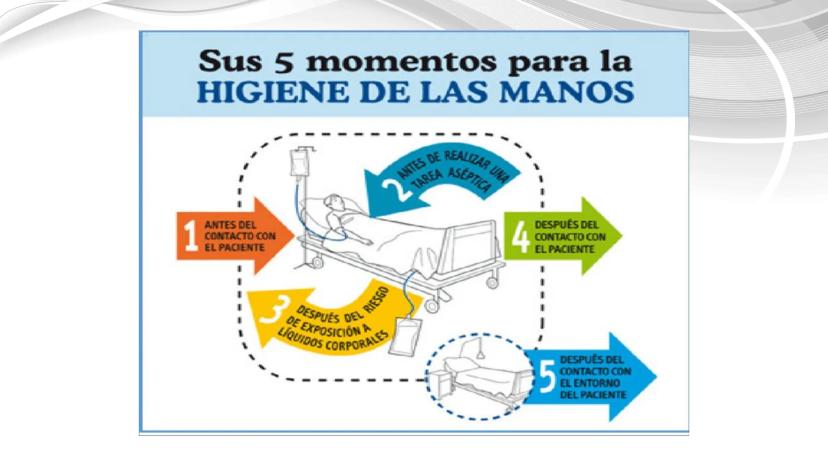 Sus 5 momentos para la
HIGIENE DE LAS MANOS

1 ANTES DEL CONTACTO CON EL PACIENTE

2 ANTES DE REALIZAR UNA TAREA ASÉPTICA

3 DESPUÉS DEL RIESGO DE EXPOSICIÓN A LÍQUIDOS CORPORALES

4 DESPUÉS DEL CONTACTO CON EL PACIENTE

5 DESPUÉS DEL CONTACTO CON EL ENTORNO DEL PACIENTE