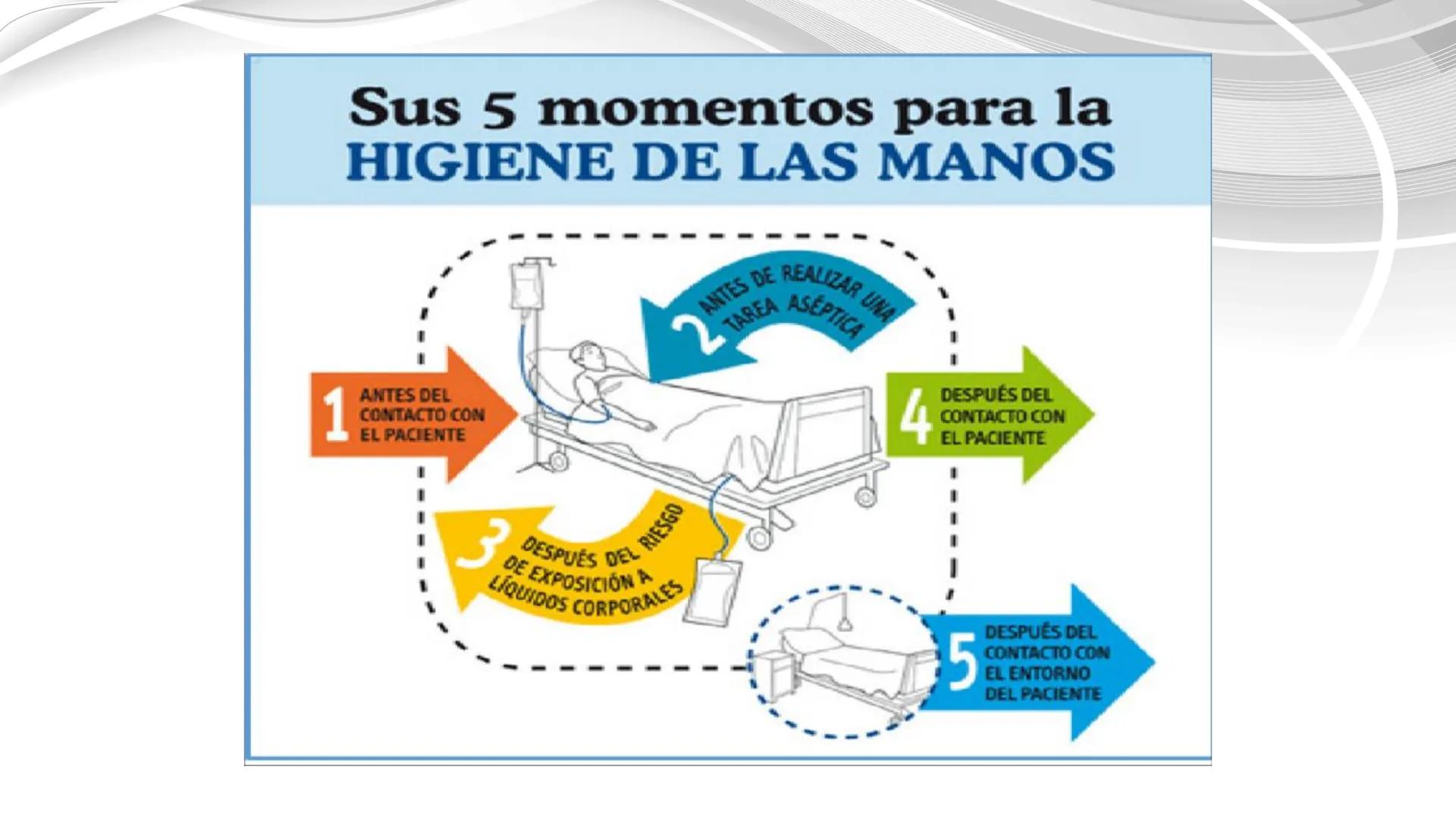 Sus 5 momentos para la
HIGIENE DE LAS MANOS

1 ANTES DEL CONTACTO CON EL PACIENTE

2 ANTES DE REALIZAR UNA TAREA ASÉPTICA

3 DESPUÉS DEL RIESGO DE EXPOSICIÓN A LÍQUIDOS CORPORALES

4 DESPUÉS DEL CONTACTO CON EL PACIENTE

5 DESPUÉS DEL CONTACTO CON EL ENTORNO DEL PACIENTE